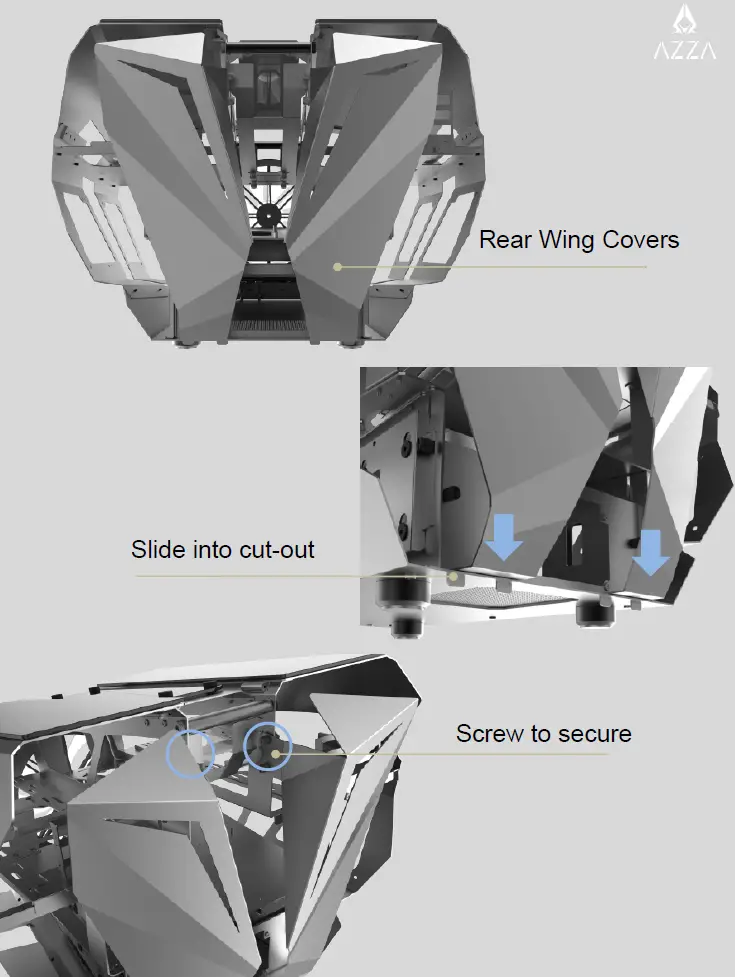 AZZA

Rear Wing Covers

Slide into cut-out

Screw to secure