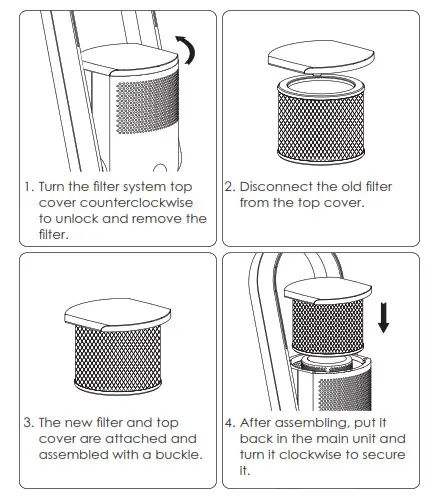 1. Turn the filter system top cover counterclockwise to unlock and remove the filter.

2. Disconnect the old filter from the top cover.

3. The new filter and top cover are attached and assembled with a buckle.

4. After assembling, put it back in the main unit and turn it clockwise to secure it.