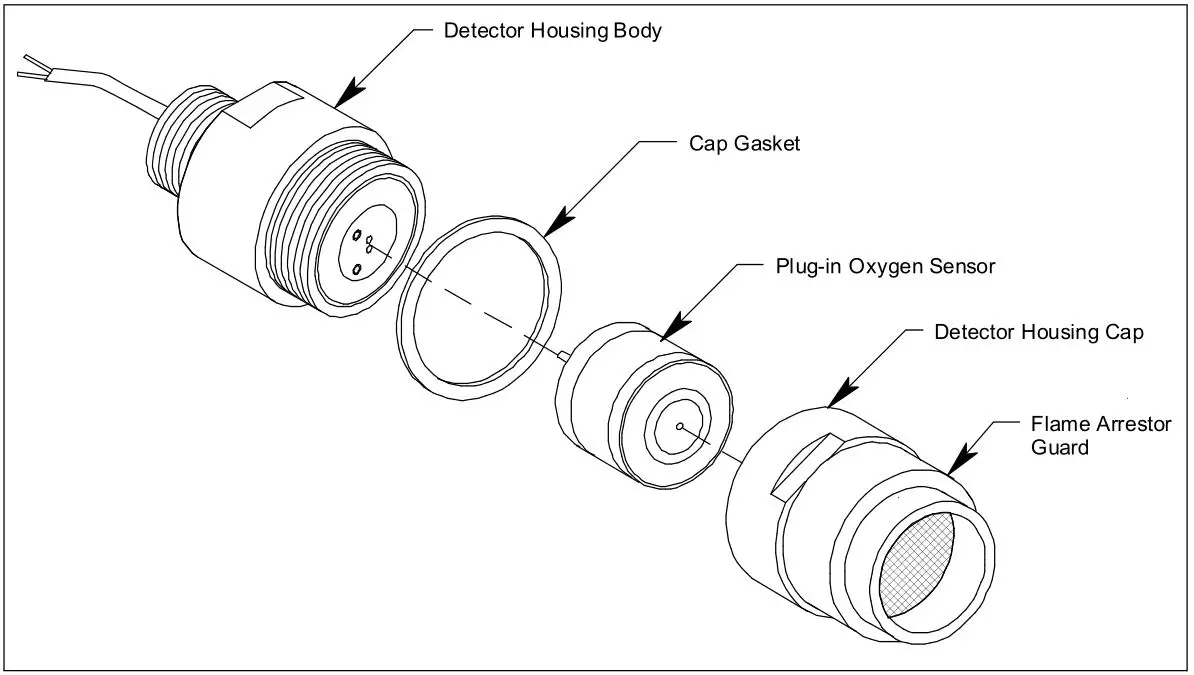 Detector Housing Body

Cap Gasket

Plug-in Oxygen Sensor

Detector Housing Cap

Flame Arrestor Guard