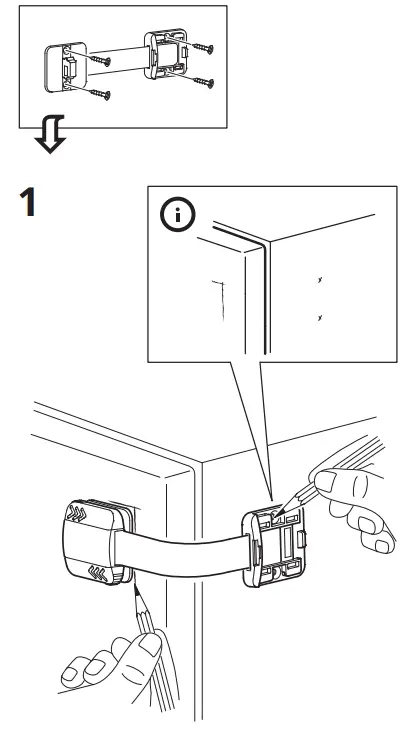 1

i