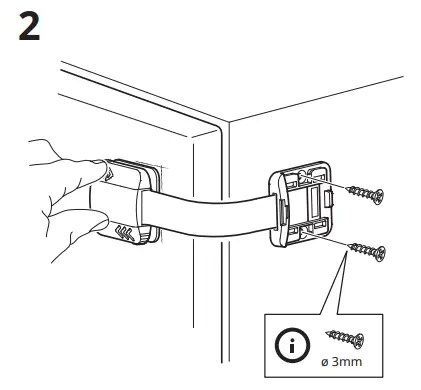 2

i

ø 3mm