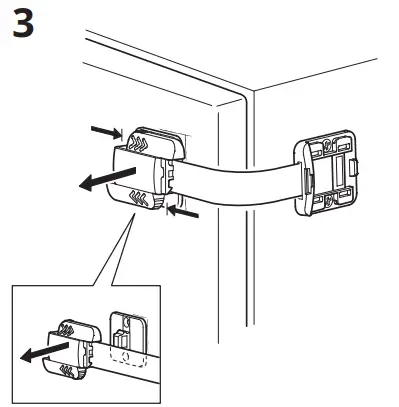 3