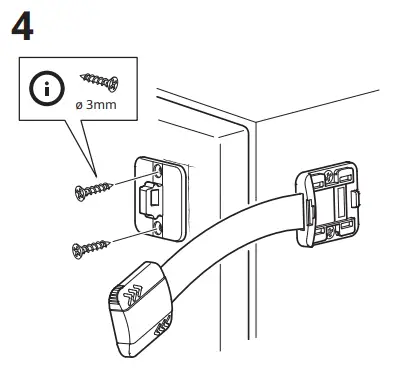 4

i

ø 3mm