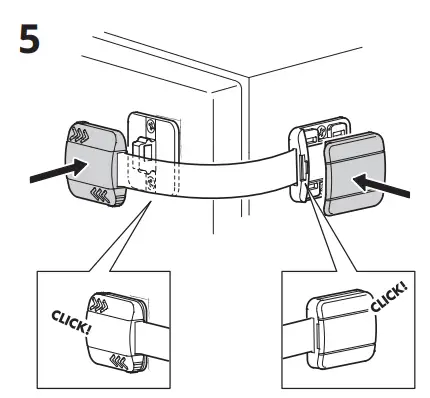 5

CLICK!

CLICK!