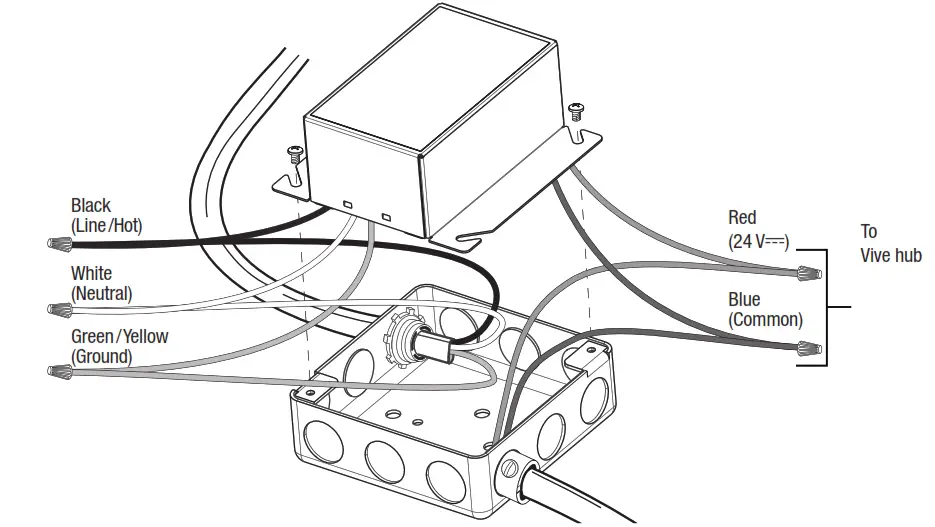 Black
(Line/Hot)

White
(Neutral)

Green/Yellow
(Ground)

Red
(24 V⎓)

Blue
(Common)

To
Vive hub