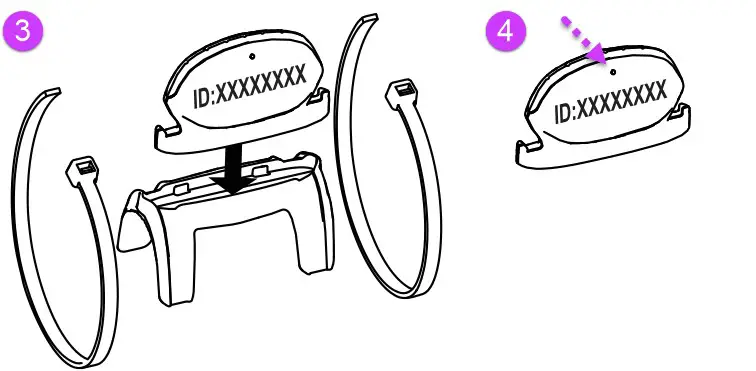 3

ID:XXXXXXXX

4

ID:XXXXXXXX