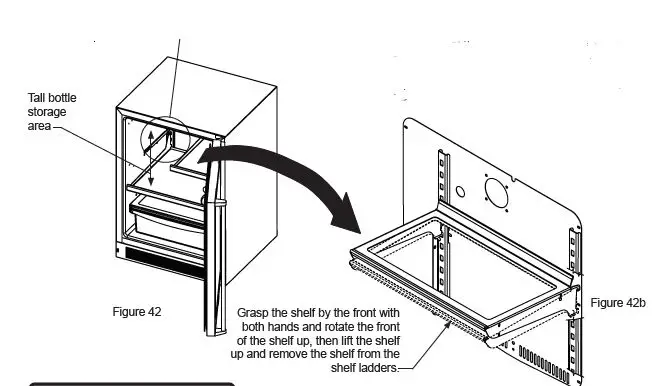 Tall bottle storage area

Figure 42

Grasp the shelf by the front with both hands and rotate the front of the shelf up, then lift the shelf up and remove the shelf from the shelf ladders.

Figure 42b