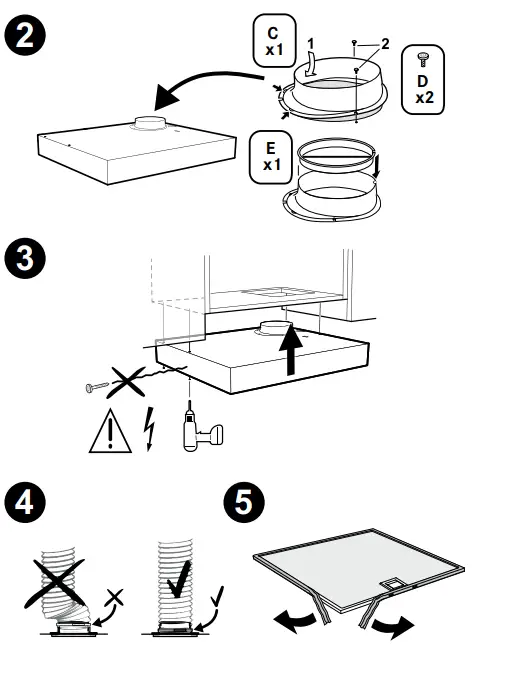 2

C
x1

1

2

D
x2

E
x1

3

4

5