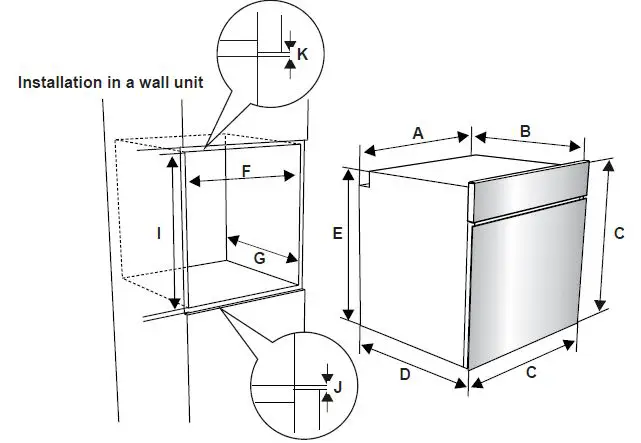 Installation in a wall unit

K

F

I

G

J

A

B

E

C

D

C