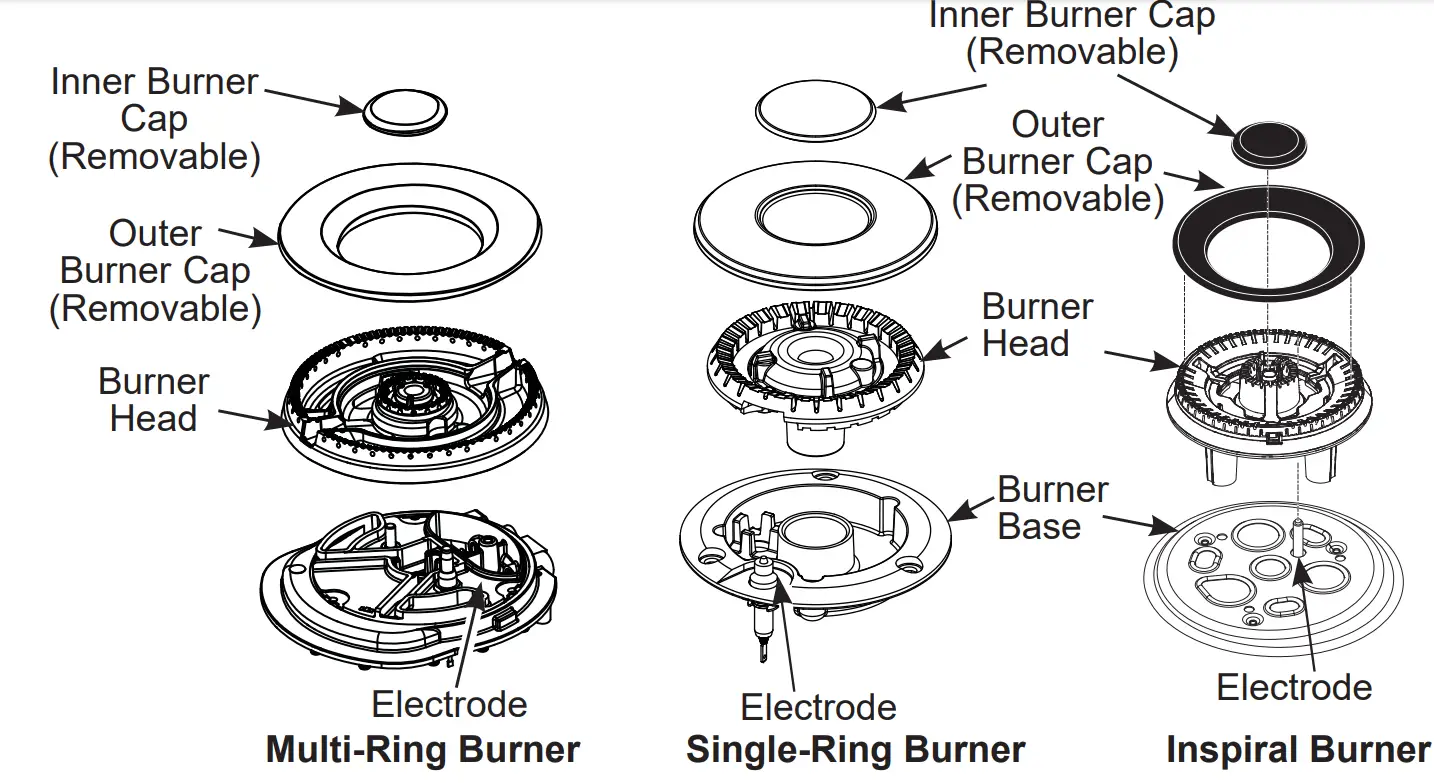 Inner Burner Cap (Removable)

Outer Burner Cap (Removable)

Burner Head

Electrode

Multi-Ring Burner

Inner Burner Cap (Removable)

Outer Burner Cap (Removable)

Burner Head

Burner Base

Electrode

Single-Ring Burner

Electrode

Inspiral Burner