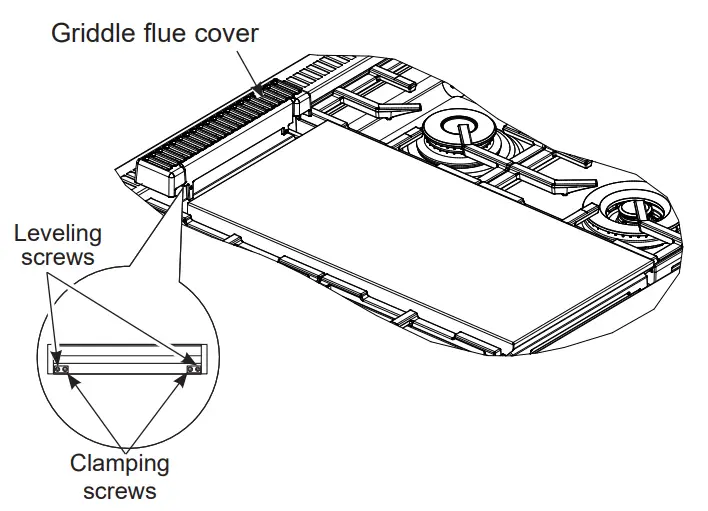 Griddle flue cover

Leveling screws

Clamping screws