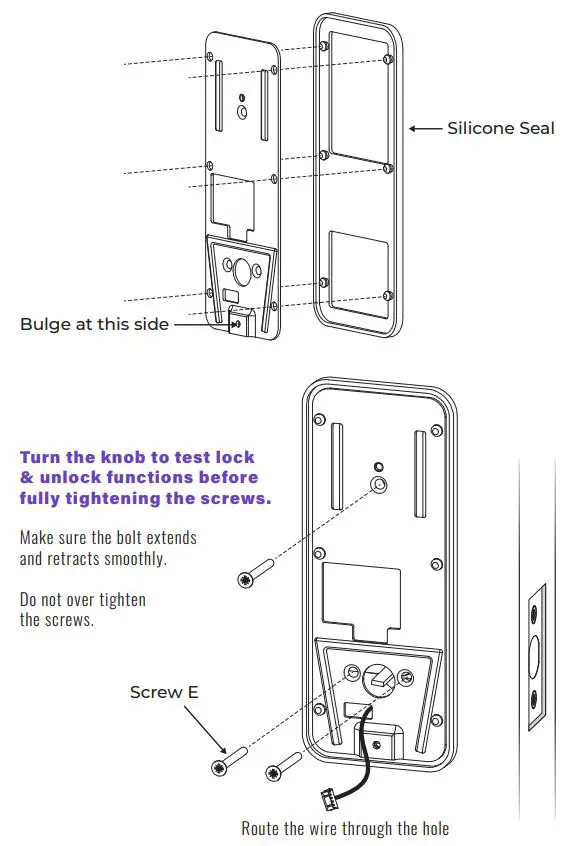 Silicone Seal

Bulge at this side

Turn the knob to test lock & unlock functions before fully tightening the screws.

Make sure the bolt extends and retracts smoothly.

Do not over tighten the screws.

Screw E

Route the wire through the hole