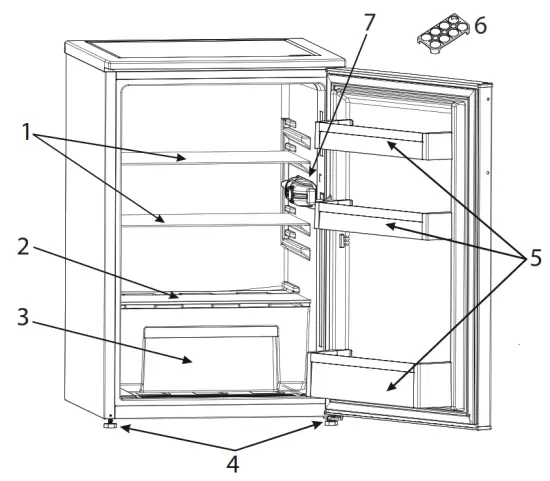 7
6
1
2
3
5
4