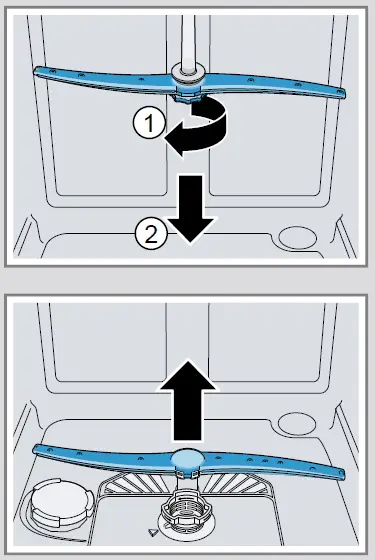 1
2