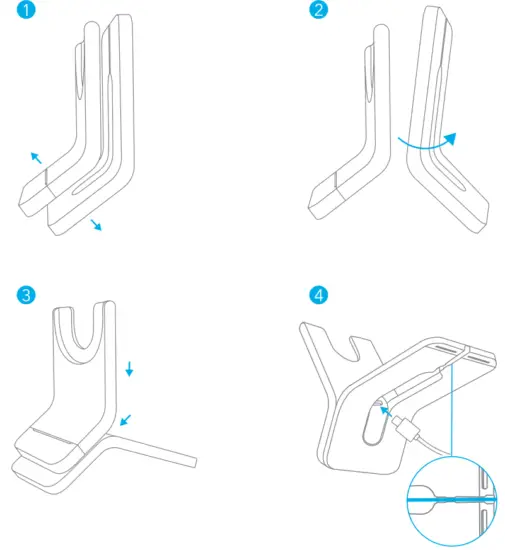 1

2

3

4