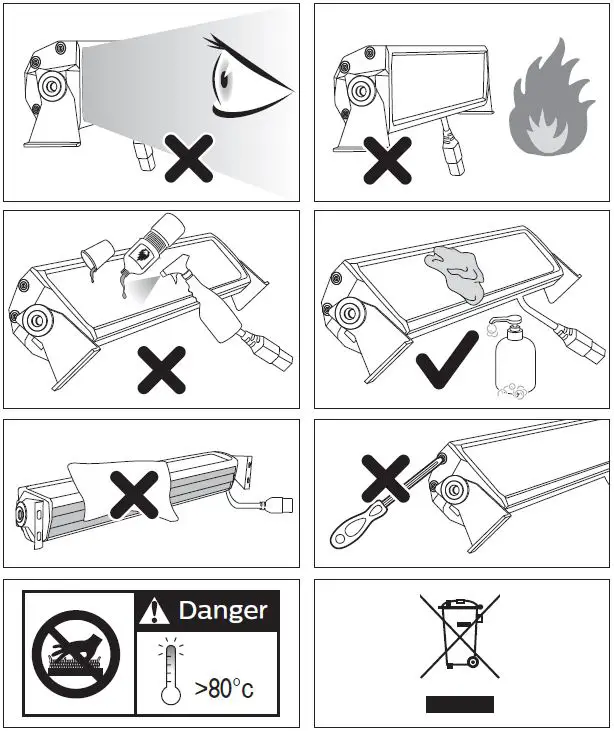 Danger

>80°c