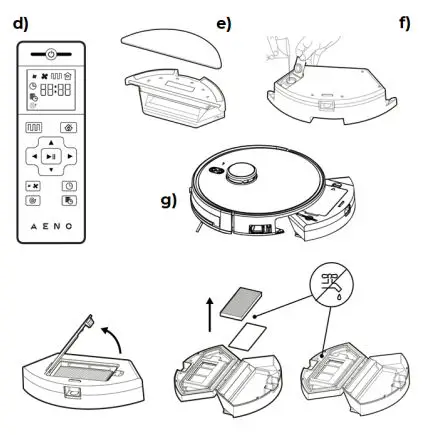 d)

e)

f)

88:88

AENO

g)