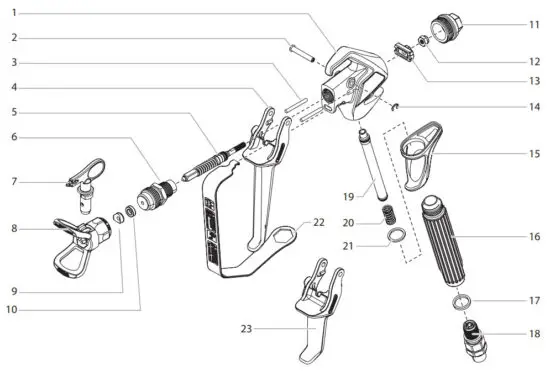 1
2
3
4
5
6
7
8
9
10
11
12
13
14
15
16
17
18
19
20
21
22
23