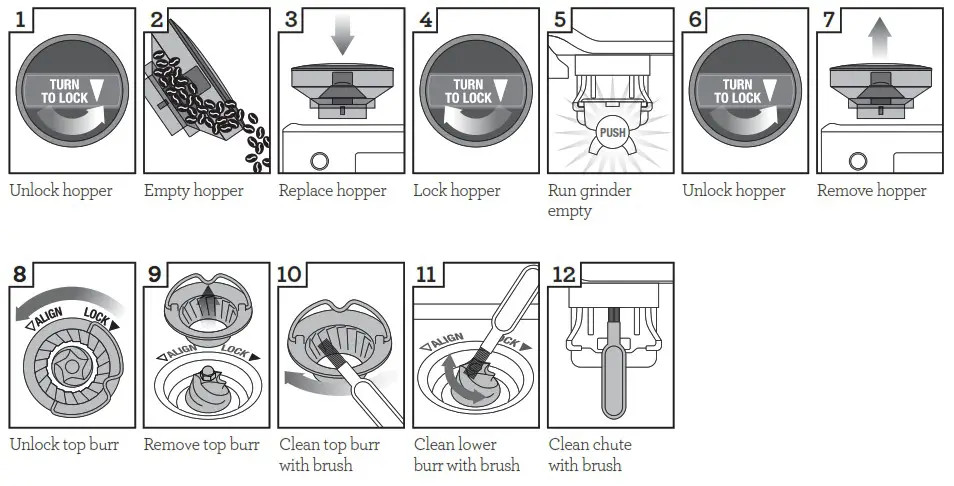 1
TURN TO LOCK
Unlock hopper

2
Empty hopper

3
Replace hopper

4
TURN TO LOCK
Lock hopper

5
PUSH
Run grinder empty

6
TURN TO LOCK
Unlock hopper

7
Remove hopper

8
ALIGN LOCK
Unlock top burr

9
ALIGN LOCK
Remove top burr

10
Clean top burr with brush

11
ALIGN LOCK
Clean lower burr with brush

12
Clean chute with brush