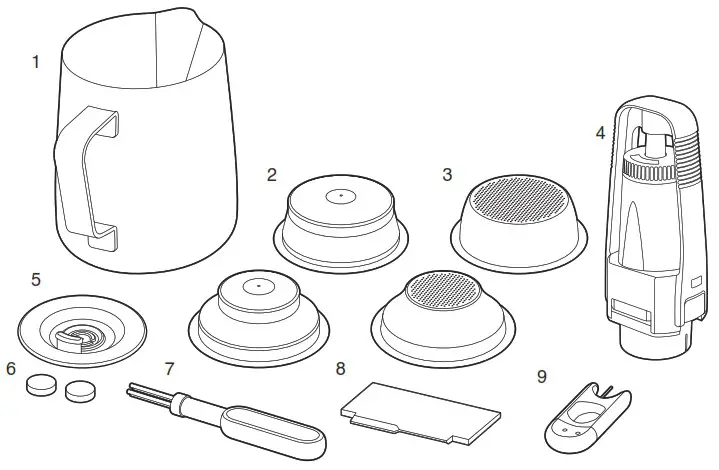 1
2
3
4
5
6
7
8
9