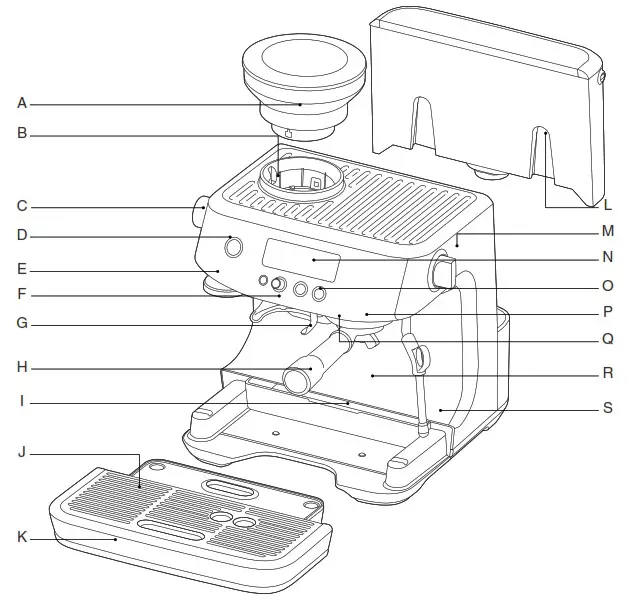 A
B
C
D
E
F
G
H
I
J
K
L
M
N
O
P
Q
R
S