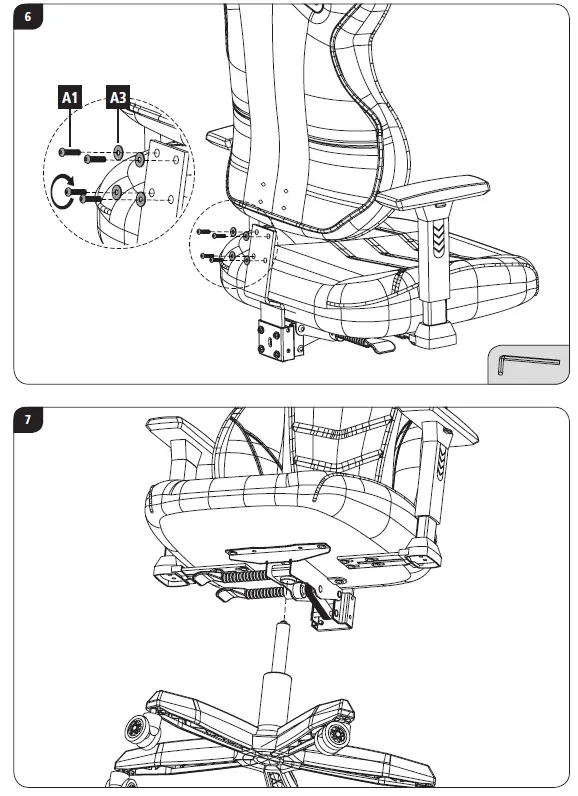 6

A1

A3

7