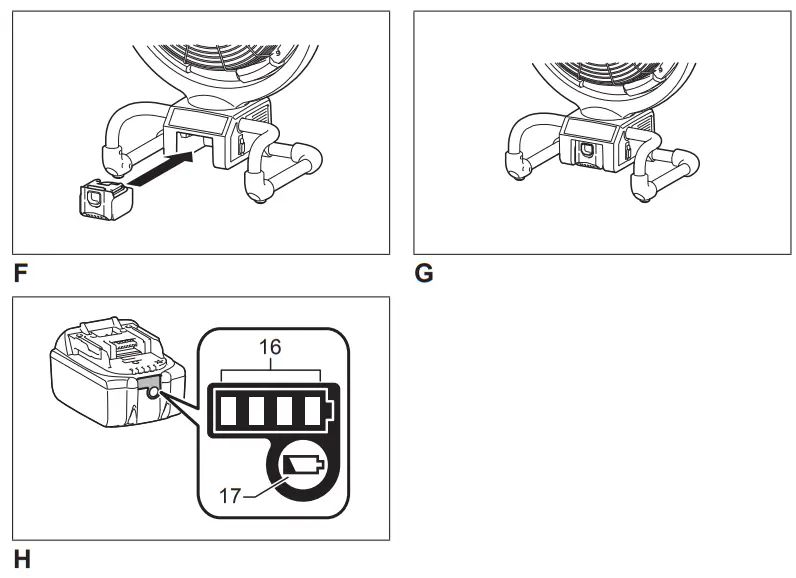 F

G

16

17

H