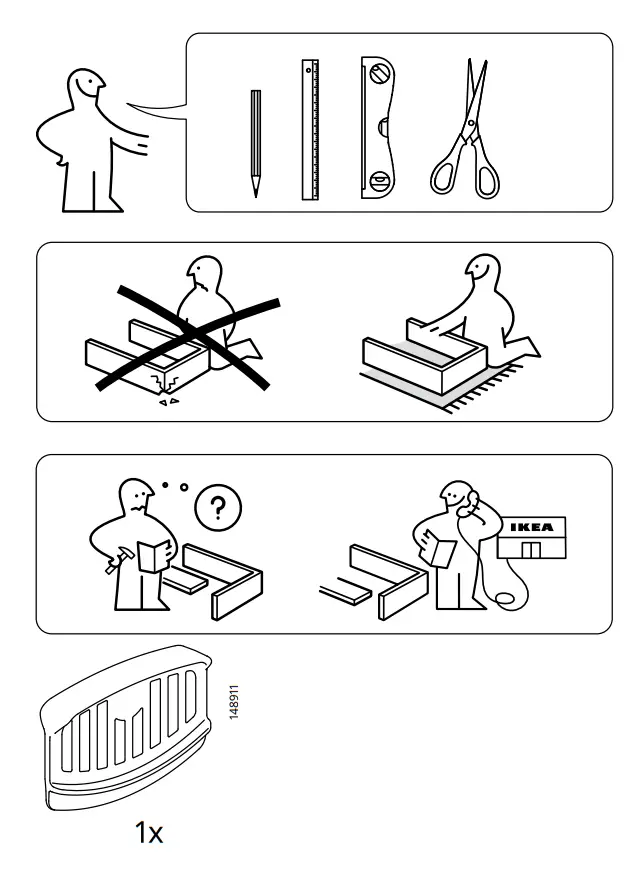 ?

IKEA

148911

1x