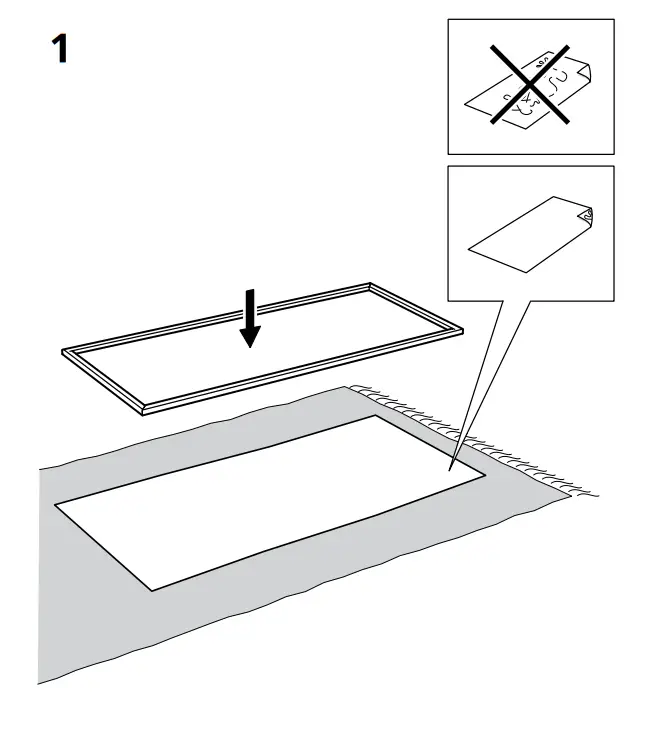 1