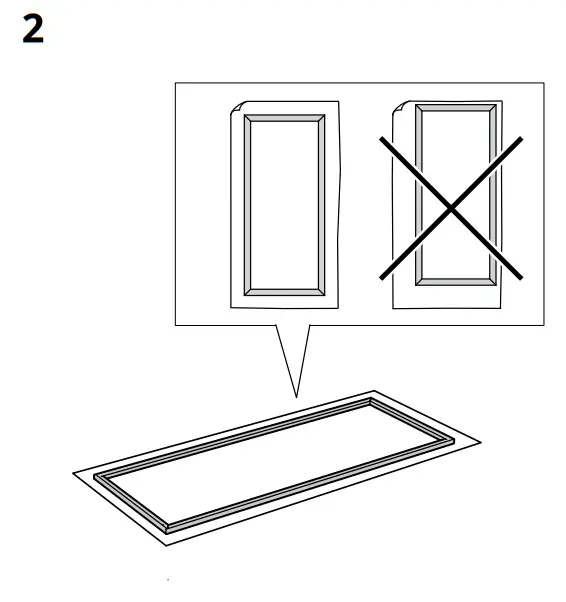 2