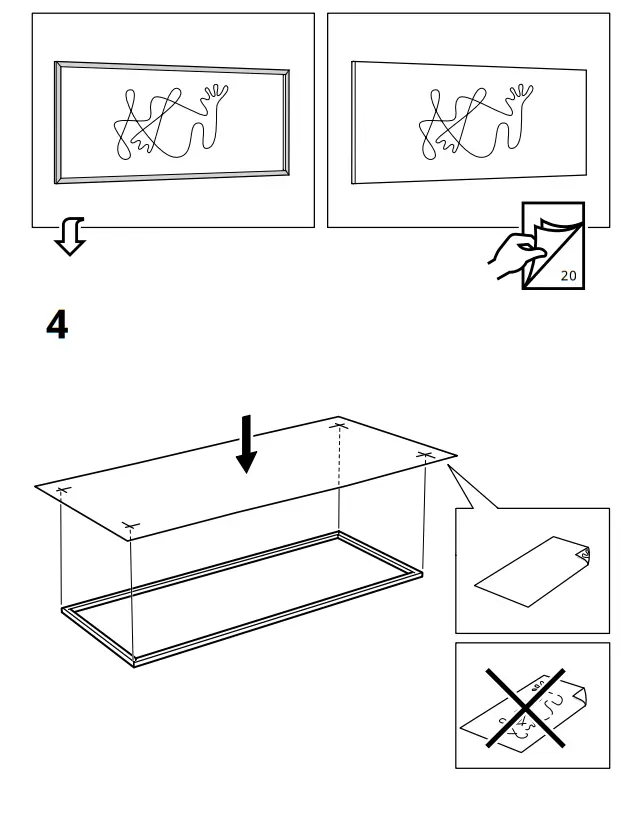 20

4