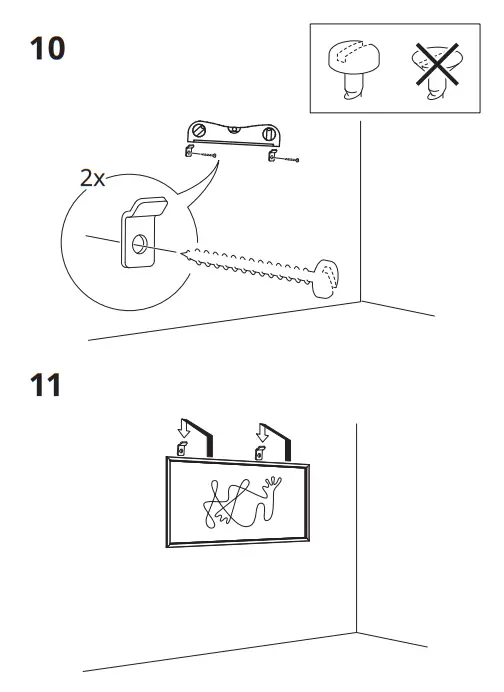 10

2x

11