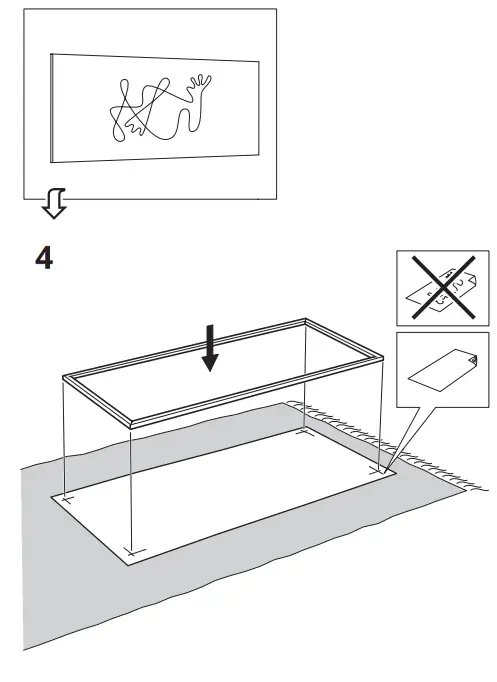 4