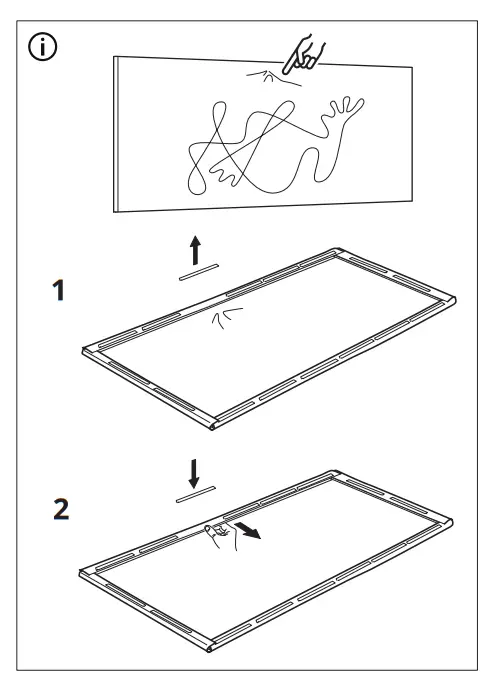 i

1

2