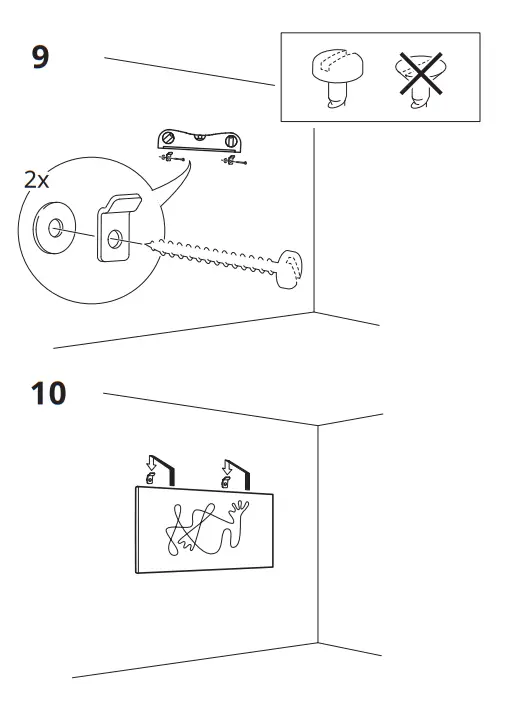 9

2x

10