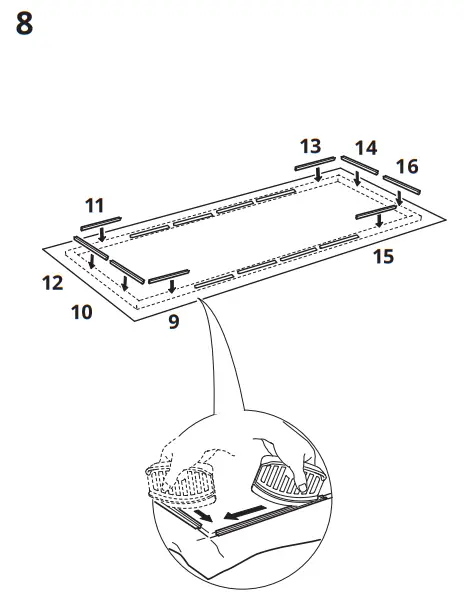 8

13
14
16
11
15
12
10
9