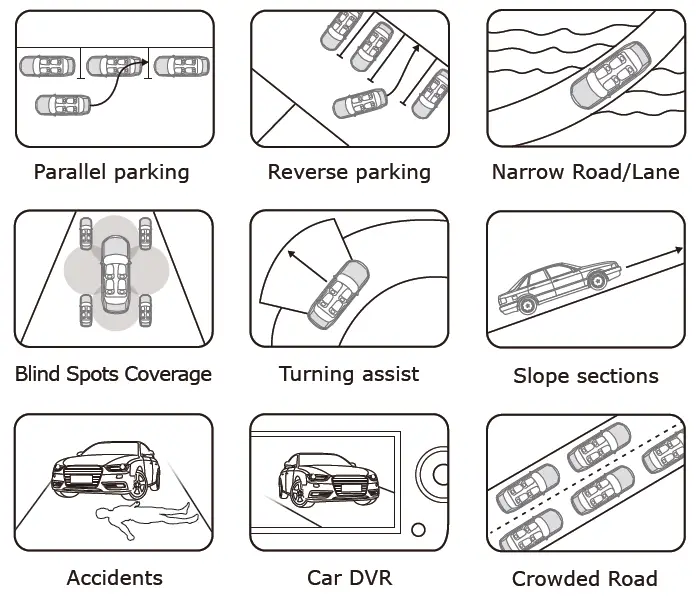 Parallel parking

Reverse parking

Narrow Road/Lane

Blind Spots Coverage

Turning assist

Slope sections

Accidents

Car DVR

Crowded Road