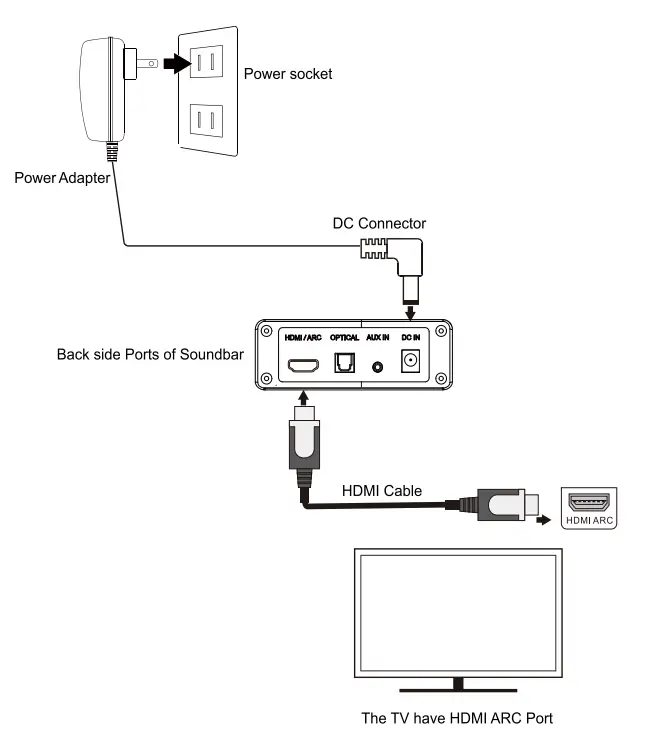 Power socket

Power Adapter

DC Connector

Back side Ports of Soundbar

HDMI / ARC OPTICAL AUX IN DC IN

HDMI Cable

HDMI ARC

The TV have HDMI ARC Port