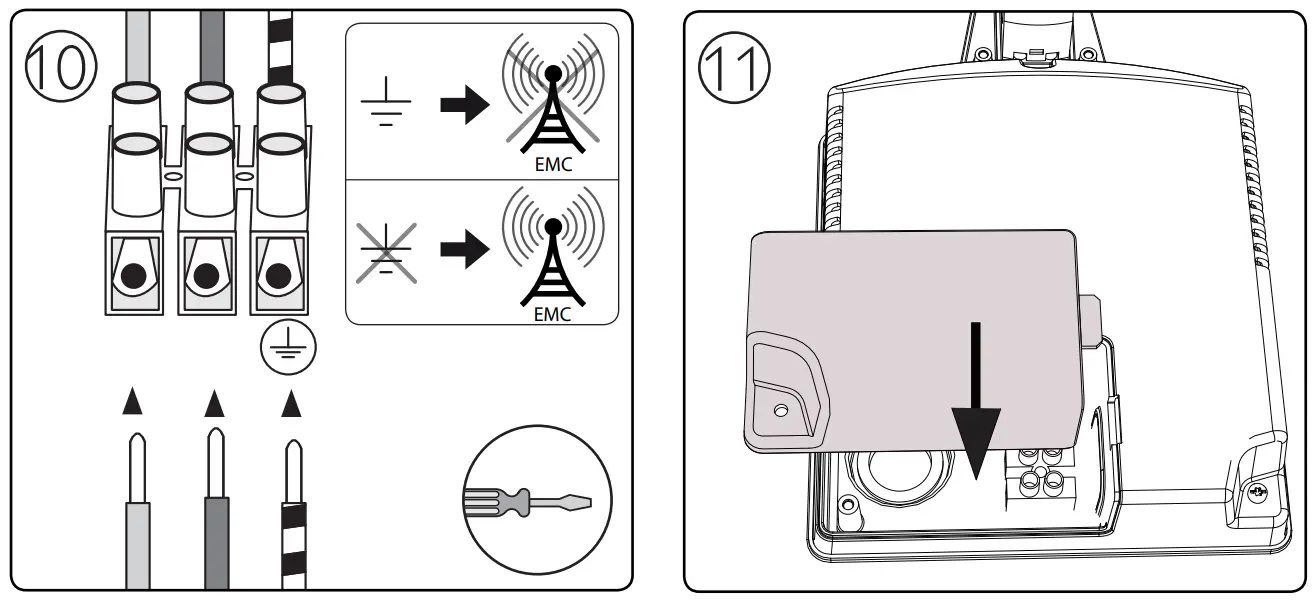 10

EMC

EMC

11