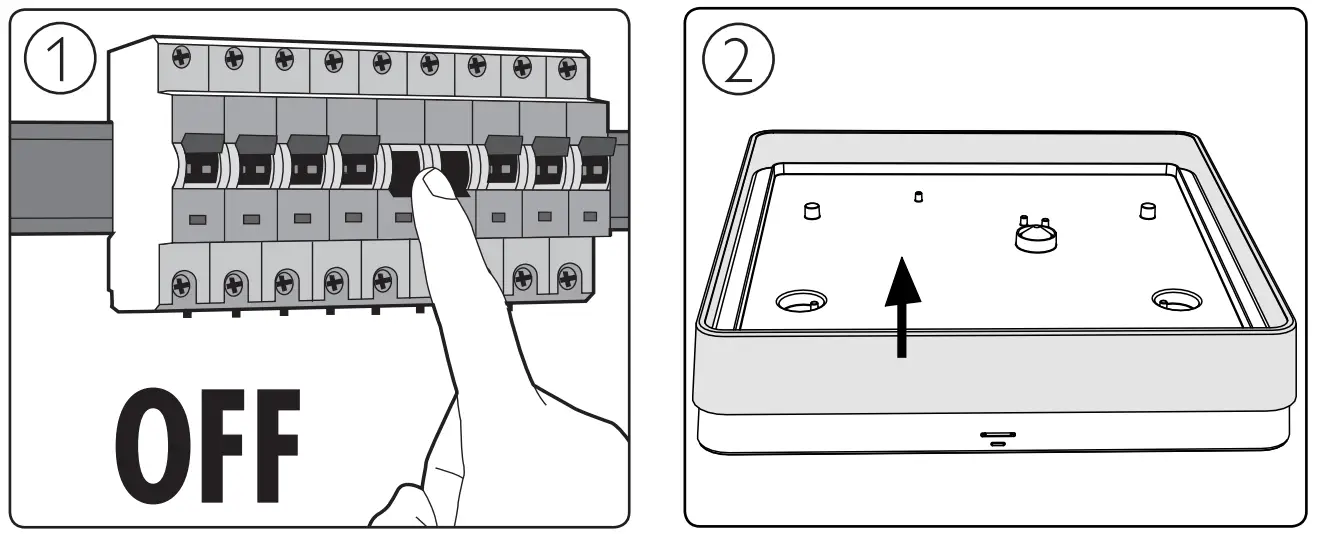 1

OFF

2