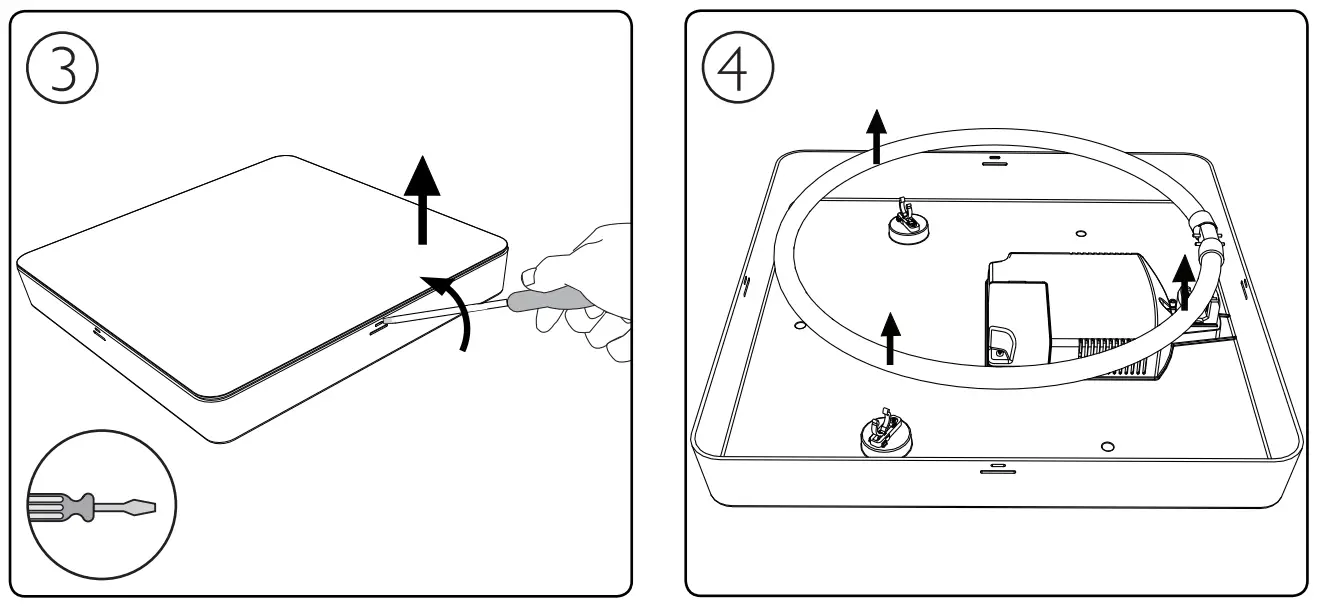 3

4