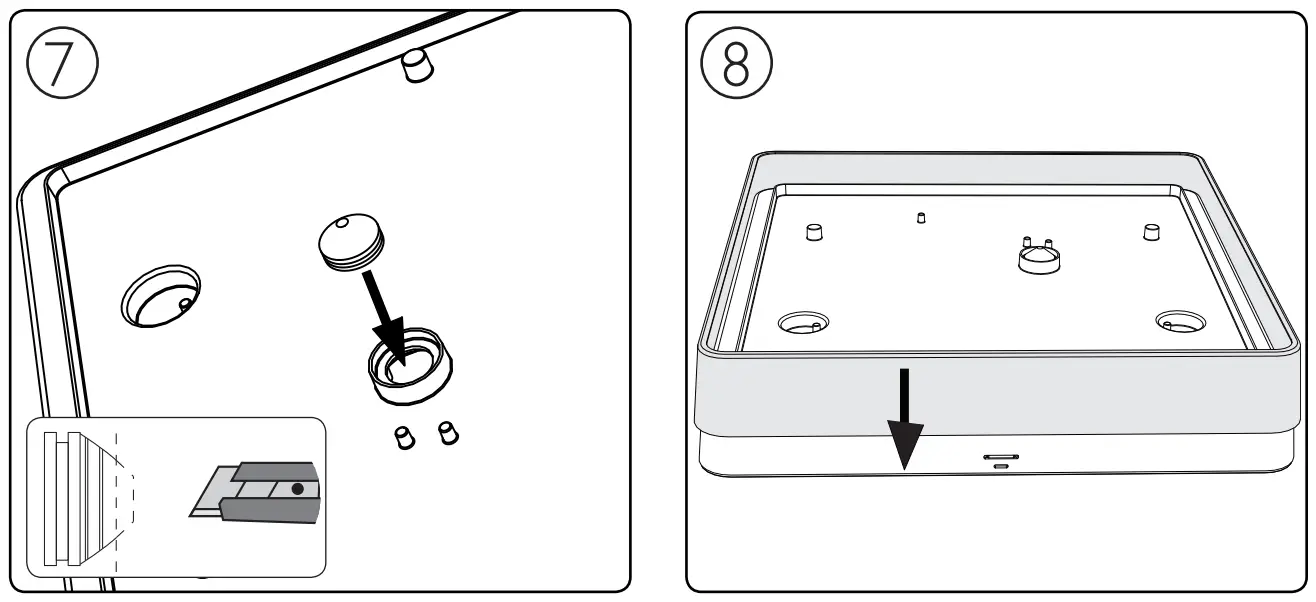 7

8