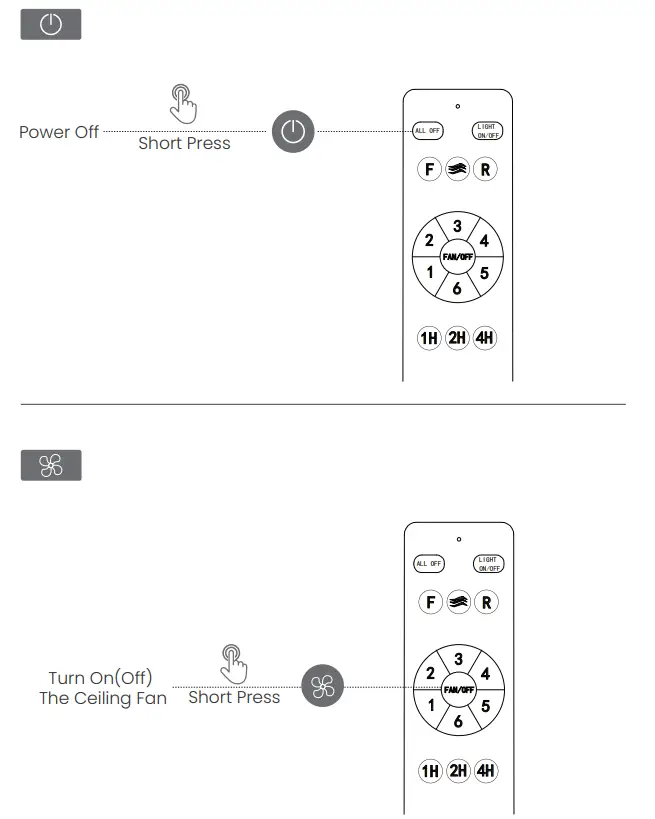 Power Off

Short Press

ALL OFF

LIGHT ON/OFF

F

R

3

2

4

FAN/OFF

1

5

6

1H 2H 4H

Turn On(Off) The Ceiling Fan

Short Press

ALL OFF

LIGHT ON/OFF

F

R

3

2

4

FAN/OFF

1

5

6

1H 2H 4H