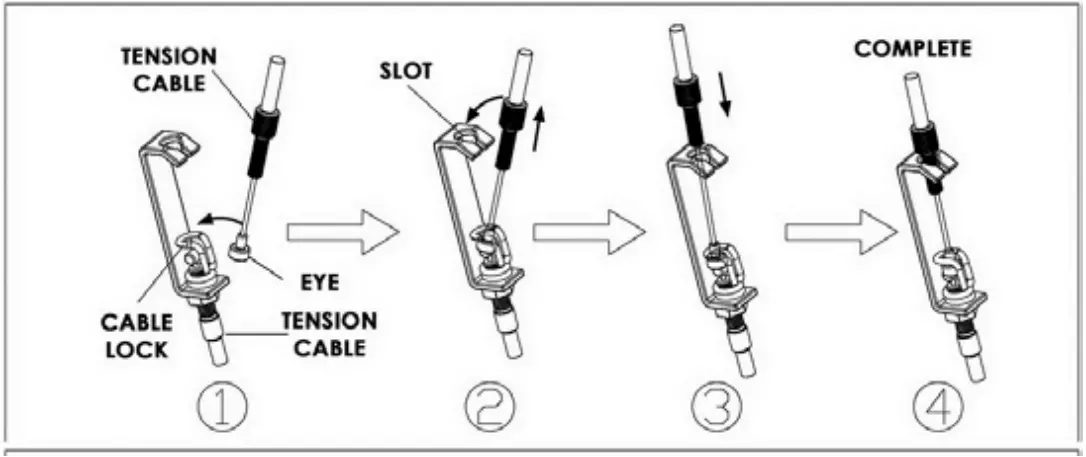 TENSION CABLE

EYE

CABLE LOCK

TENSION CABLE

①

SLOT

②

③

COMPLETE

④