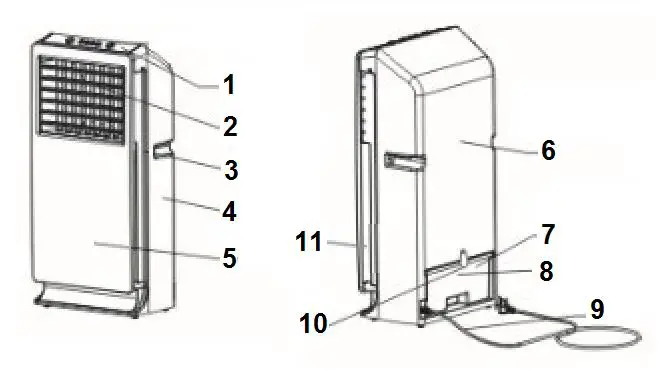 1
2
3
4
5
6
7
8
9
10
11