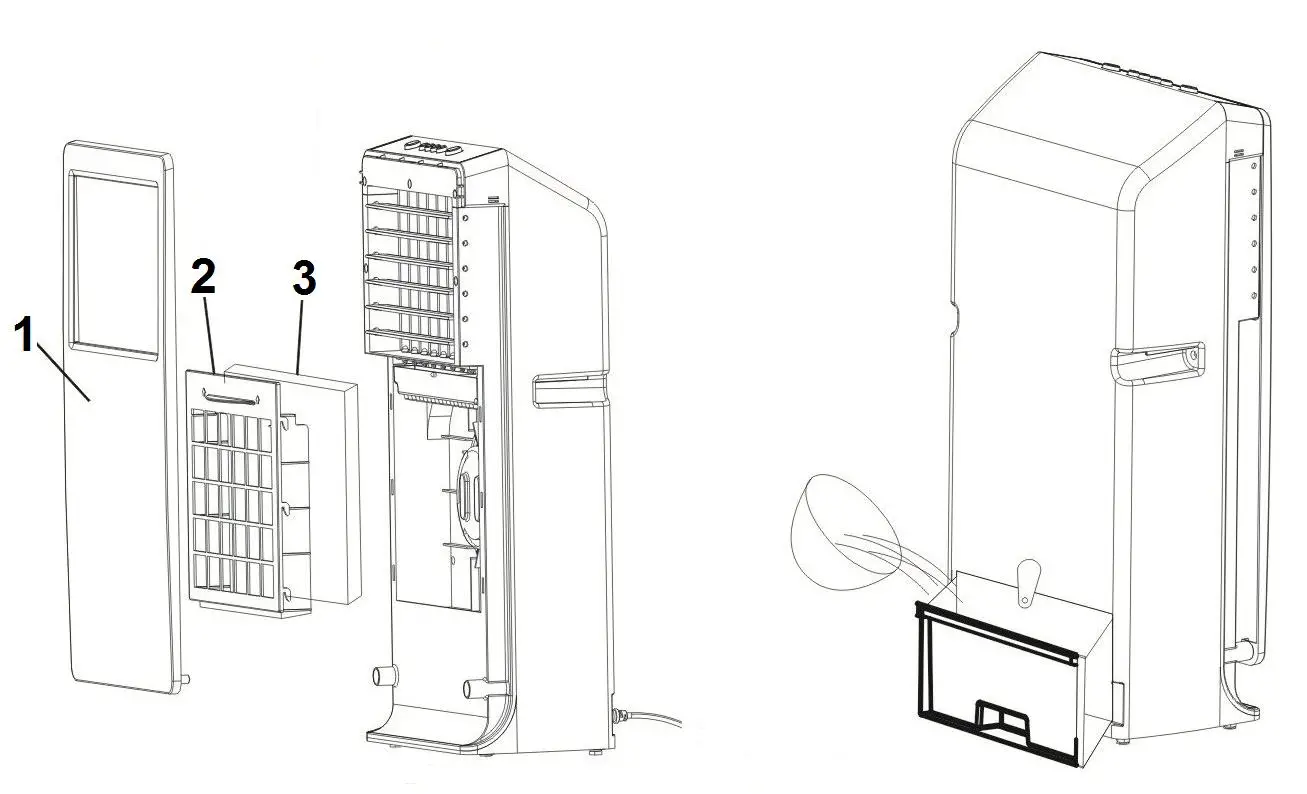 1
2
3