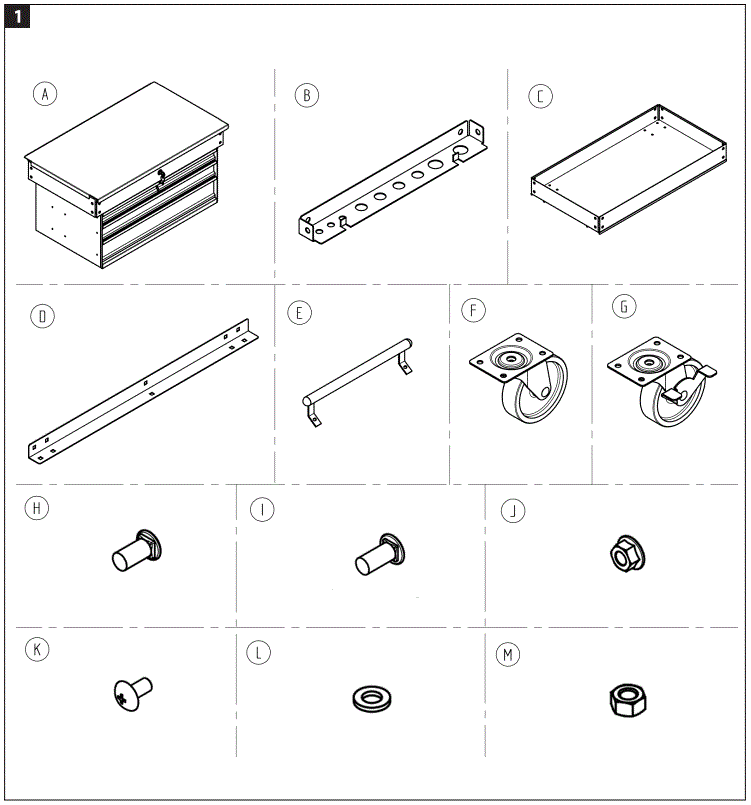 1

A

B

C

D

E

F

G

H

I

J

K

L

M