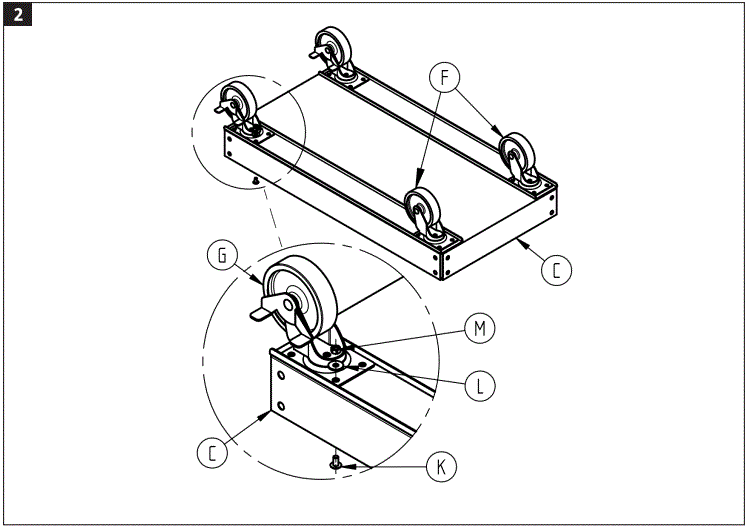 2

F

C

G

M

L

C

K