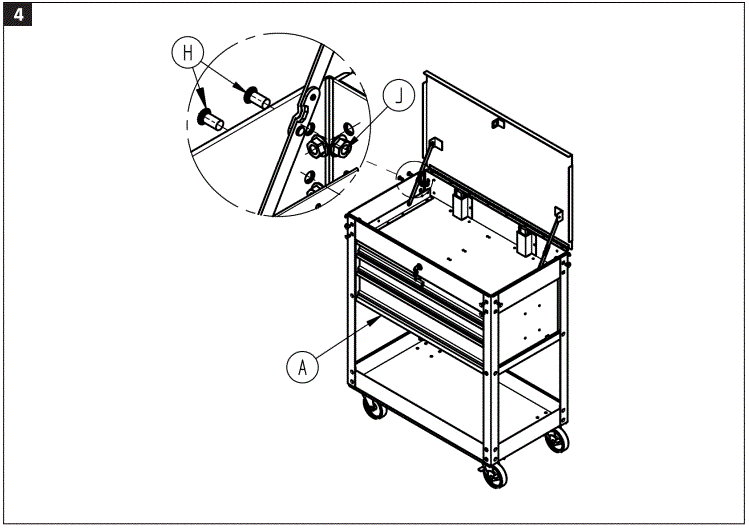 4

H

J

A