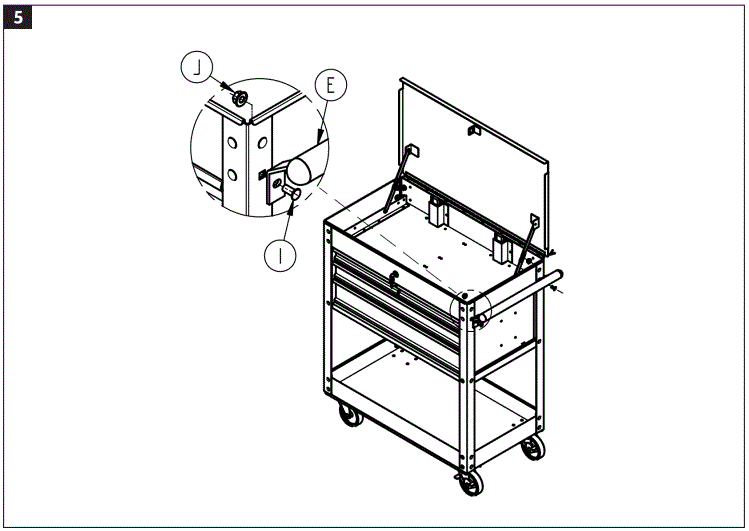 5

J

E

I